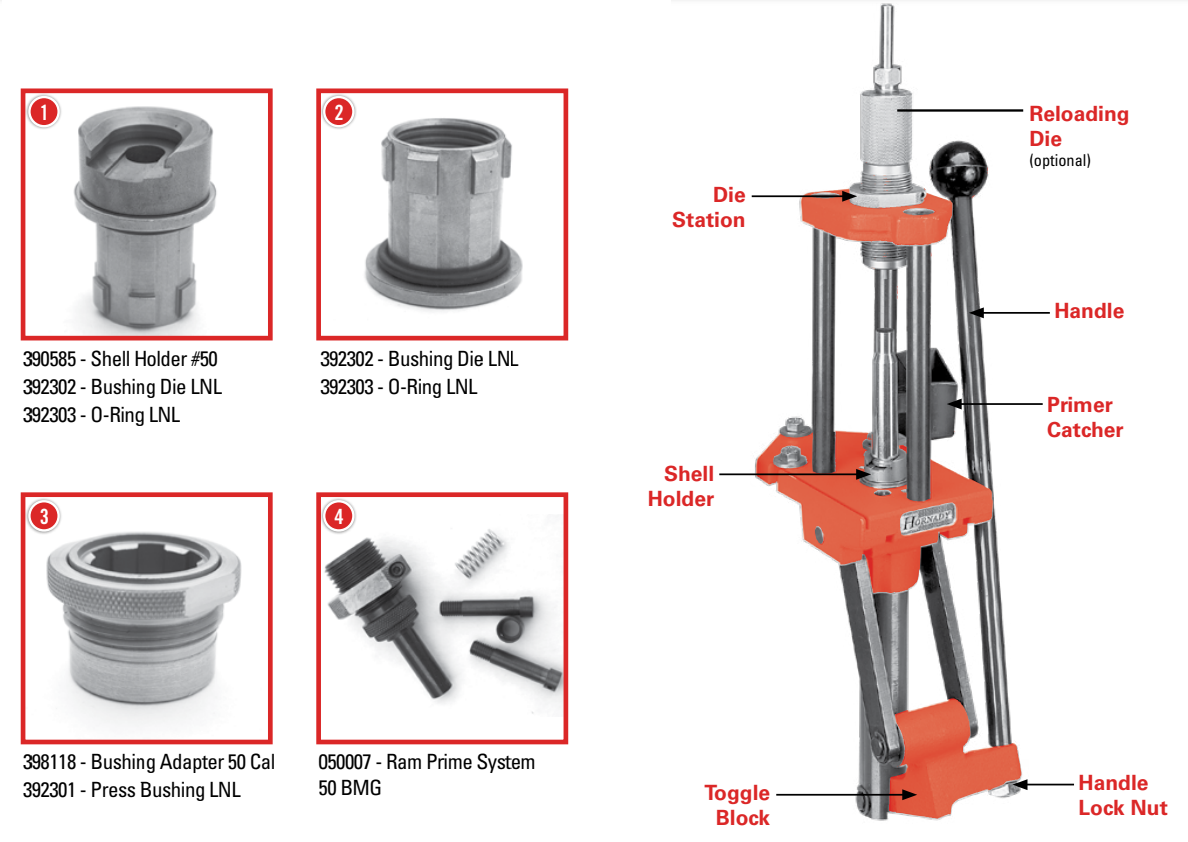 1

390585 - Shell Holder #50
392302 - Bushing Die LNL
392303 - O-Ring LNL

2

392302 - Bushing Die LNL
392303 - O-Ring LNL

3

398118 - Bushing Adapter 50 Cal
392301 - Press Bushing LNL

4

050007 - Ram Prime System 50 BMG

Reloading Die (optional)

Die Station

Handle

Primer Catcher

Shell Holder

HORNADY

Toggle Block

Handle Lock Nut